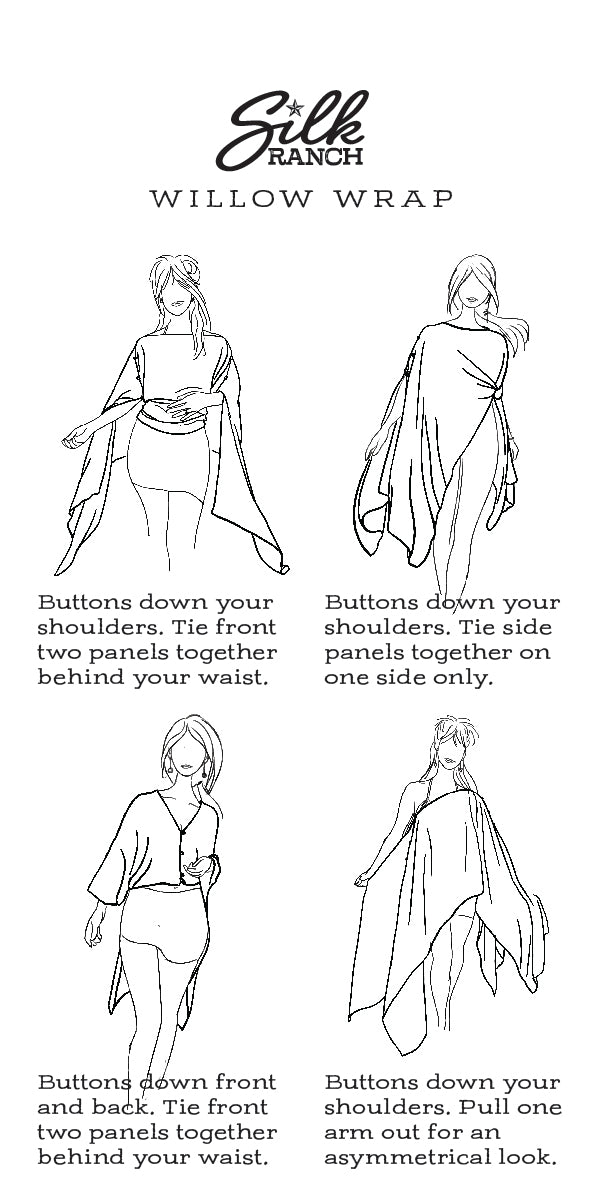 Silk RANCH

WILLOW WRAP

Buttons down your shoulders. Tie front two panels together behind your waist.

Buttons down your shoulders. Tie side panels together on one side only.

Buttons down front and back. Tie front two panels together behind your waist.

Buttons down your shoulders. Pull one arm out for an asymmetrical look.