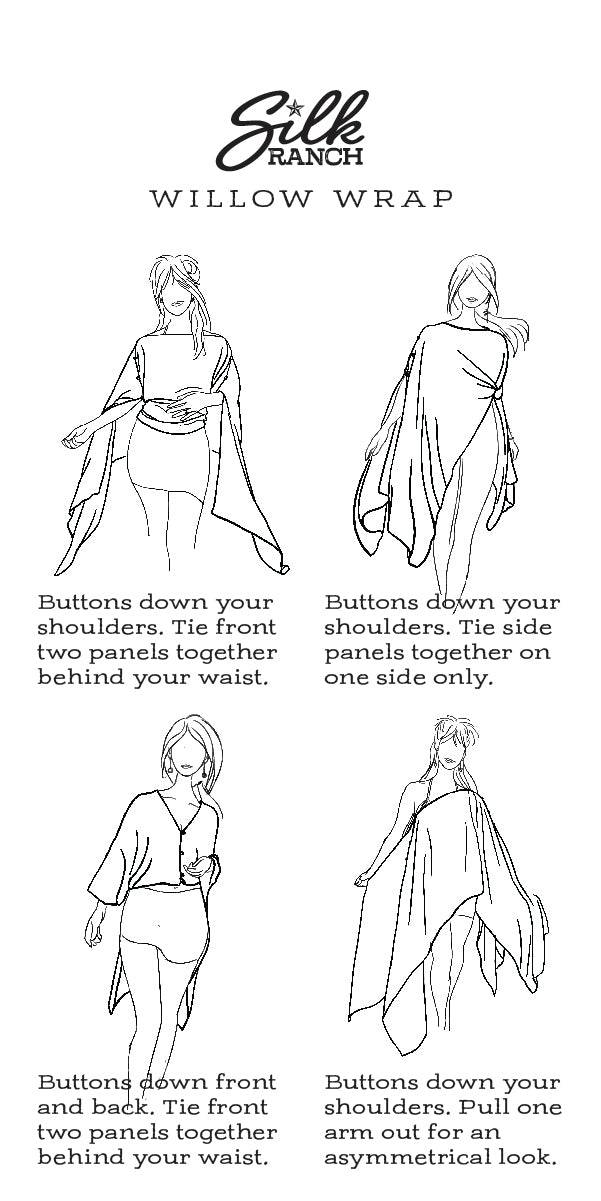 Silk RANCH

WILLOW WRAP

Buttons down your shoulders. Tie front two panels together behind your waist.

Buttons down your shoulders. Tie side panels together on one side only.

Buttons down front and back. Tie front two panels together behind your waist.

Buttons down your shoulders. Pull one arm out for an asymmetrical look.